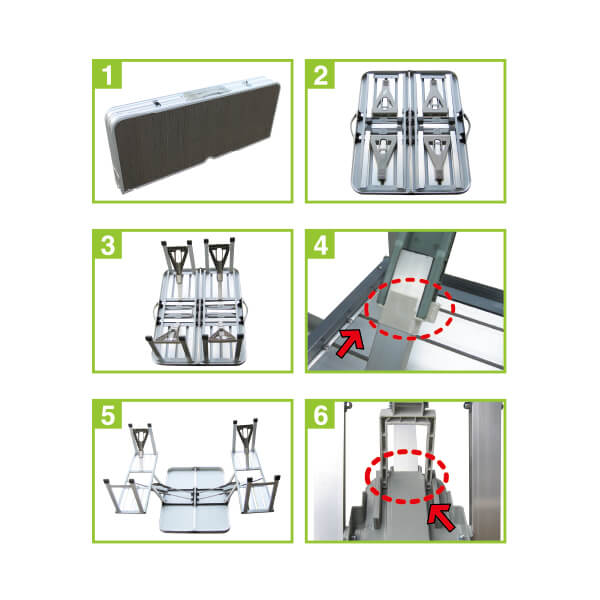 1

2

3

4

5

6