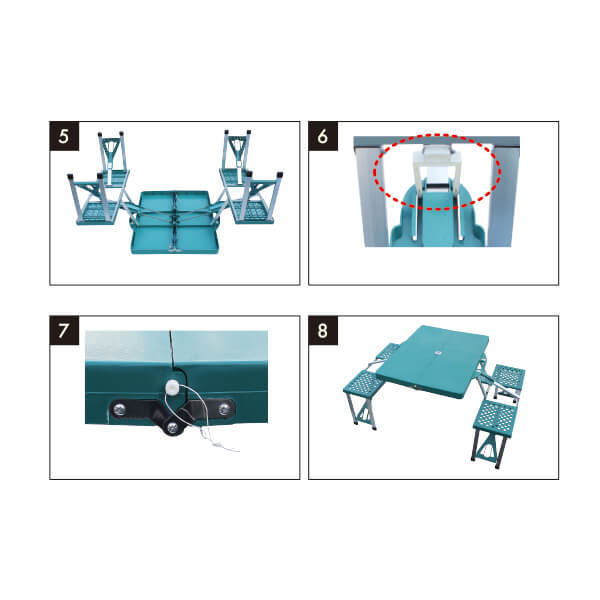 5

6

7

8