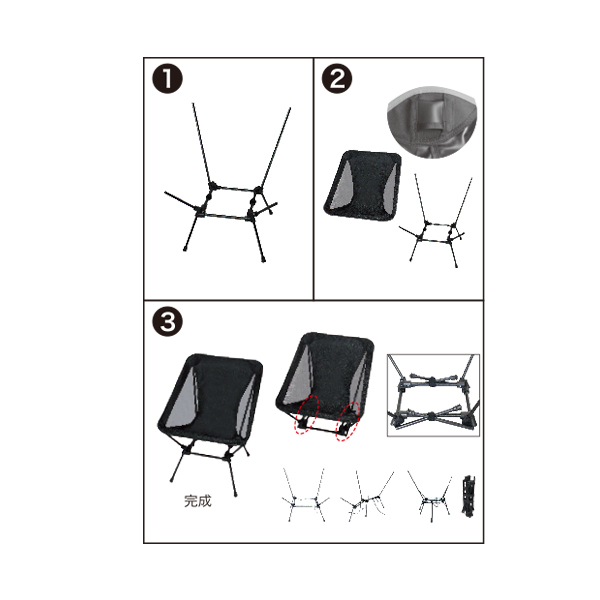 ❶

❷

❸

完成